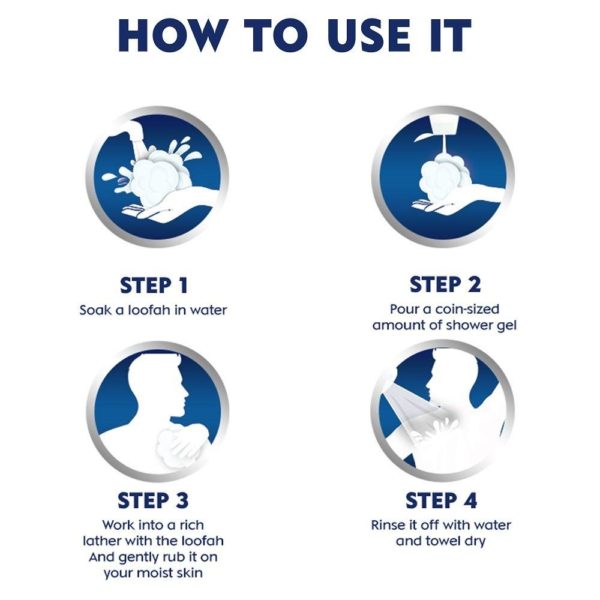 HOW TO USE IT

STEP 1
Soak a loofah in water

STEP 2
Pour a coin-sized amount of shower gel

STEP 3
Work into a rich lather with the loofah And gently rub it on your moist skin

STEP 4
Rinse it off with water and towel dry